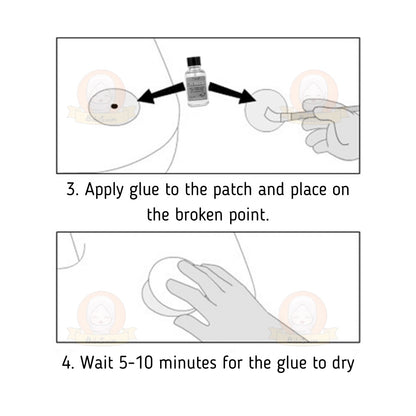 3. Apply glue to the patch and place on the broken point.

4. Wait 5-10 minutes for the glue to dry