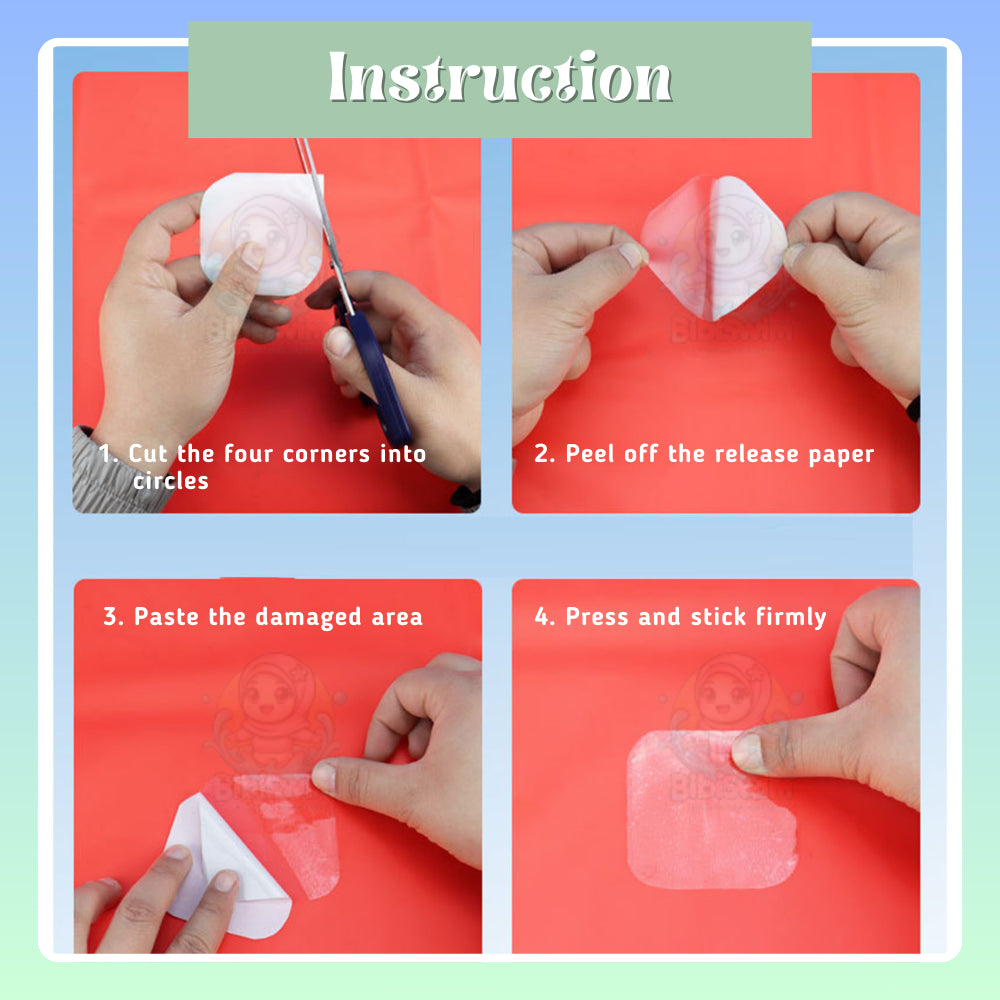 Instruction

1. Cut the four corners into circles

2. Peel off the release paper

3. Paste the damaged area

4. Press and stick firmly