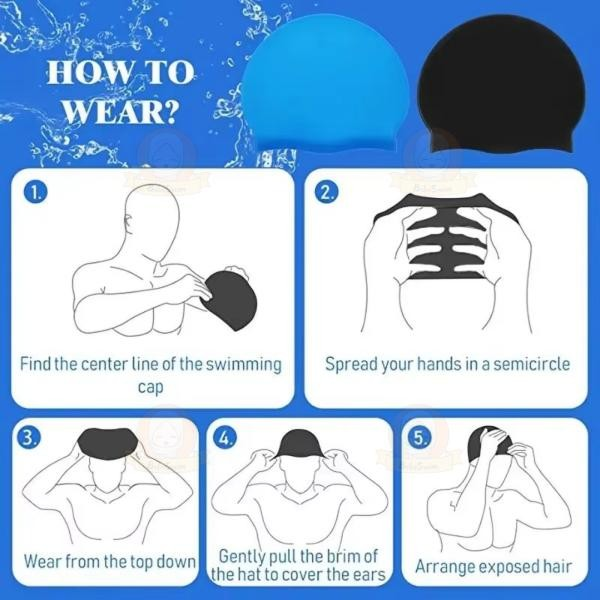 HOW TO WEAR?

1.

Find the center line of the swimming cap

2.

Spread your hands in a semicircle

3.

Wear from the top down

4.

Gently pull the brim of the hat to cover the ears

5.

Arrange exposed hair