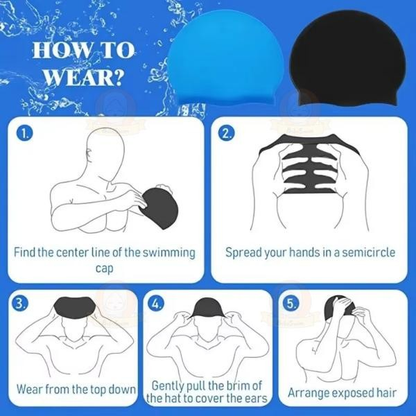 HOW TO WEAR?

1.

Find the center line of the swimming cap

2.

Spread your hands in a semicircle

3.

Wear from the top down

4.

Gently pull the brim of the hat to cover the ears

5.

Arrange exposed hair