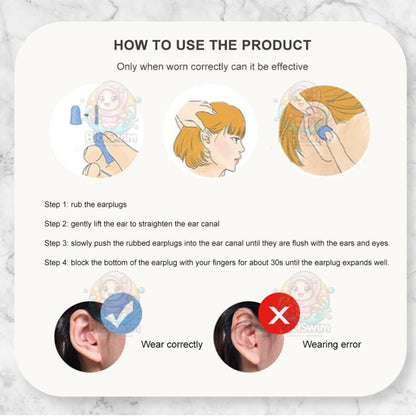 HOW TO USE THE PRODUCT

Only when worn correctly can it be effective

Step 1: rub the earplugs

Step 2: gently lift the ear to straighten the ear canal

Step 3: slowly push the rubbed earplugs into the ear canal until they are flush with the ears and eyes.

Step 4: block the bottom of the earplug with your fingers for about 30s until the earplug expands well.

Wear correctly

Wearing error