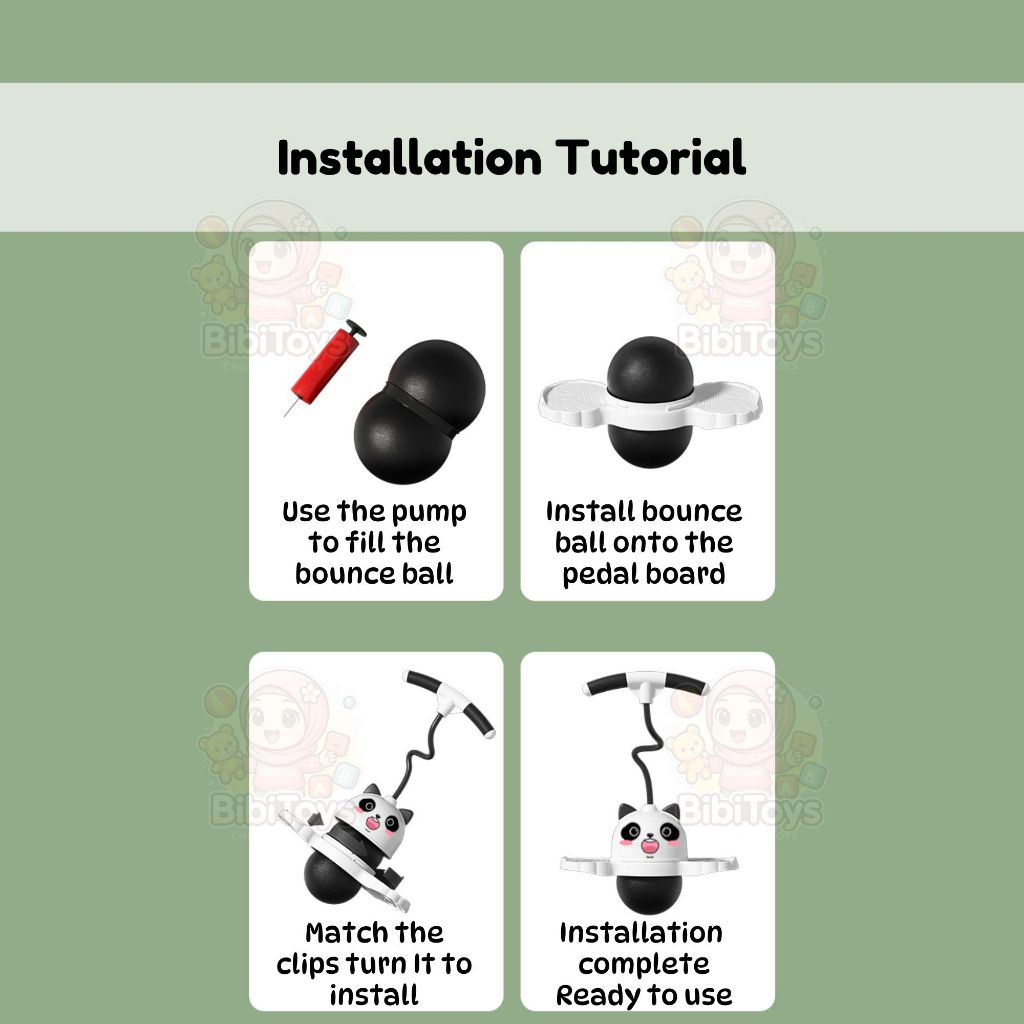 Installation Tutorial

BibiToys

BibiToys

Use the pump to fill the bounce ball

Install bounce ball onto the pedal board

BibiToys

BibiToys

Match the clips turn It to install

Installation complete Ready to use