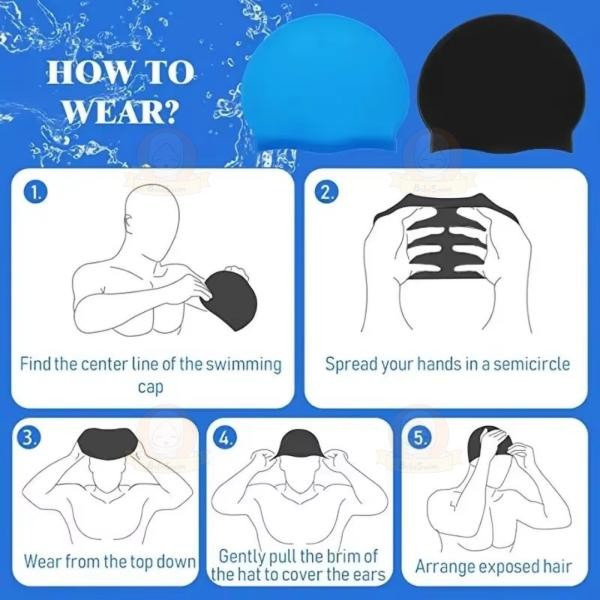 HOW TO WEAR?

1.

Find the center line of the swimming cap

2.

Spread your hands in a semicircle

3.

Wear from the top down

4.

Gently pull the brim of the hat to cover the ears

5.

Arrange exposed hair