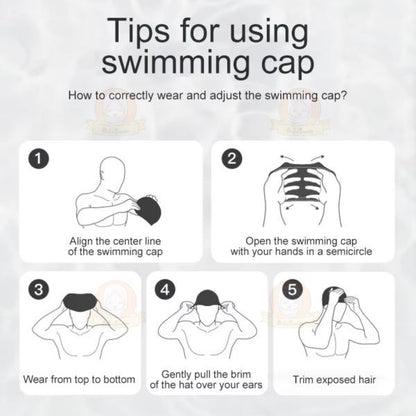 Tips for using swimming cap

How to correctly wear and adjust the swimming cap?

1
Align the center line of the swimming cap

2
Open the swimming cap with your hands in a semicircle

3
Wear from top to bottom

4
Gently pull the brim of the hat over your ears

5
Trim exposed hair